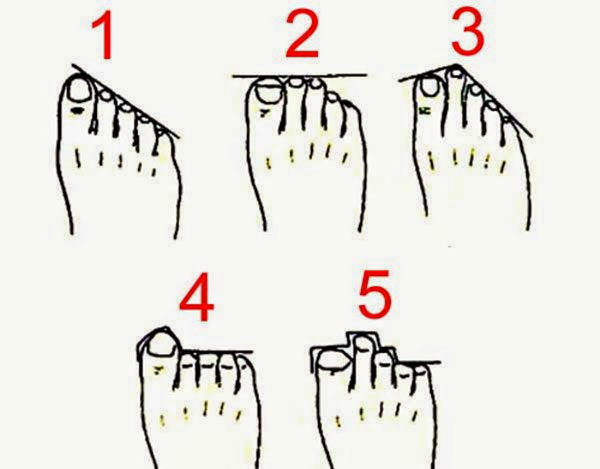 1
2
3
4
5